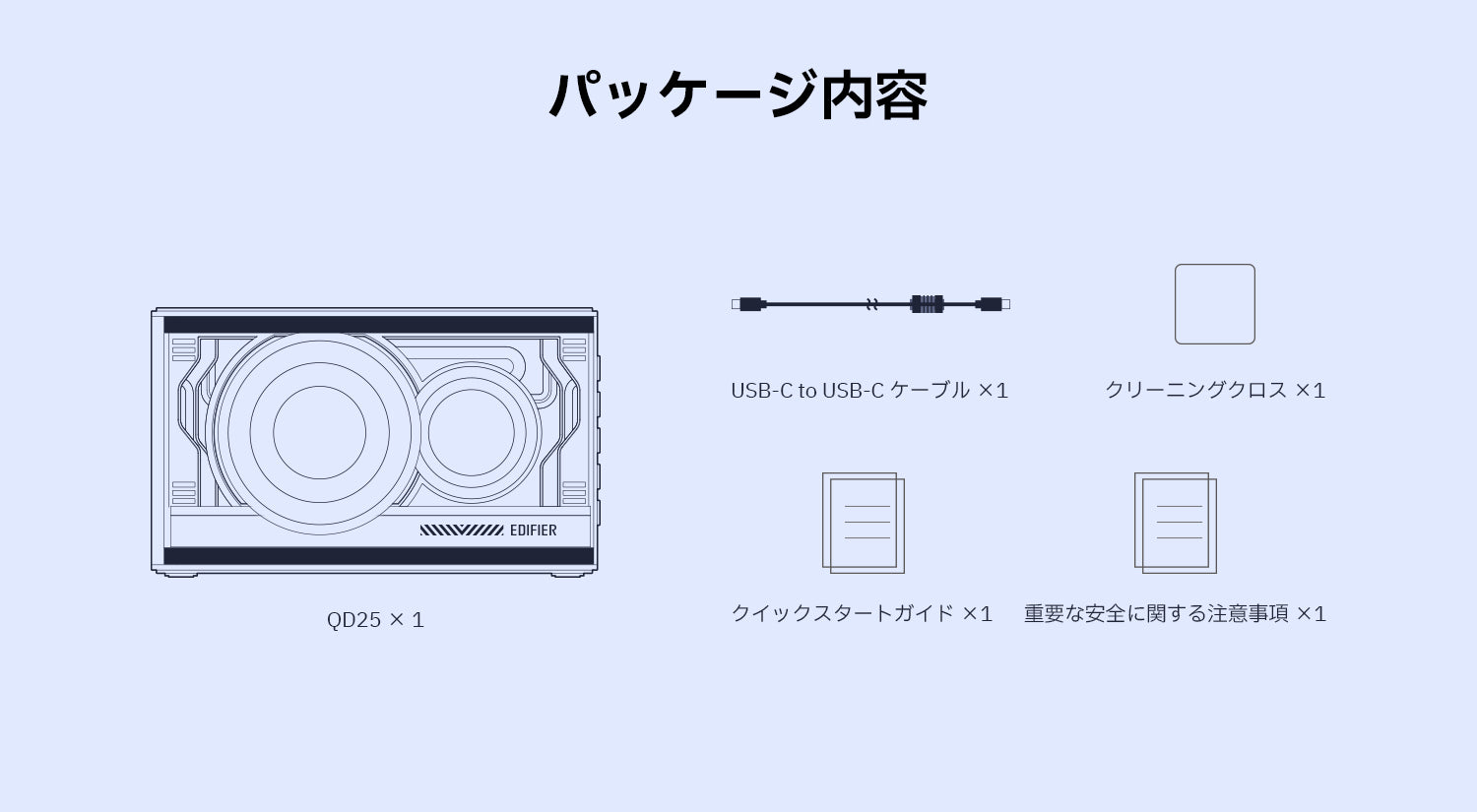 パッケージ内容

EDIFIER

QD25 × 1

USB-C to USB-C ケーブル ×1

クリーニングクロス ×1

クイックスタートガイド ×1

重要な安全に関する注意事項 ×1