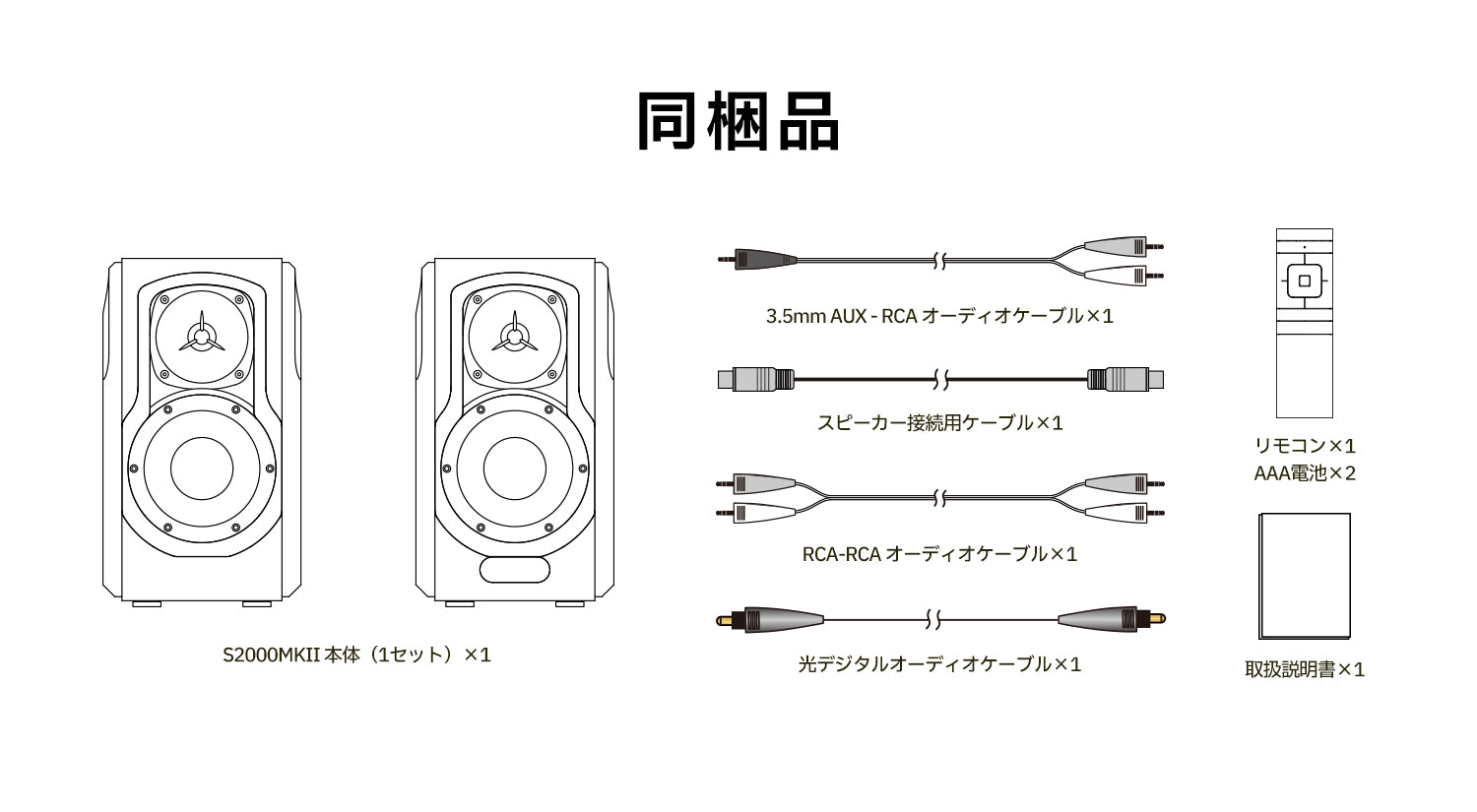 同梱品

S2000MKII 本体（1セット）×1

3.5mm AUX - RCA オーディオケーブル×1

スピーカー接続用ケーブル×1

RCA-RCA オーディオケーブル×1

光デジタルオーディオケーブル×1

リモコン×1
AAA電池×2

取扱説明書×1