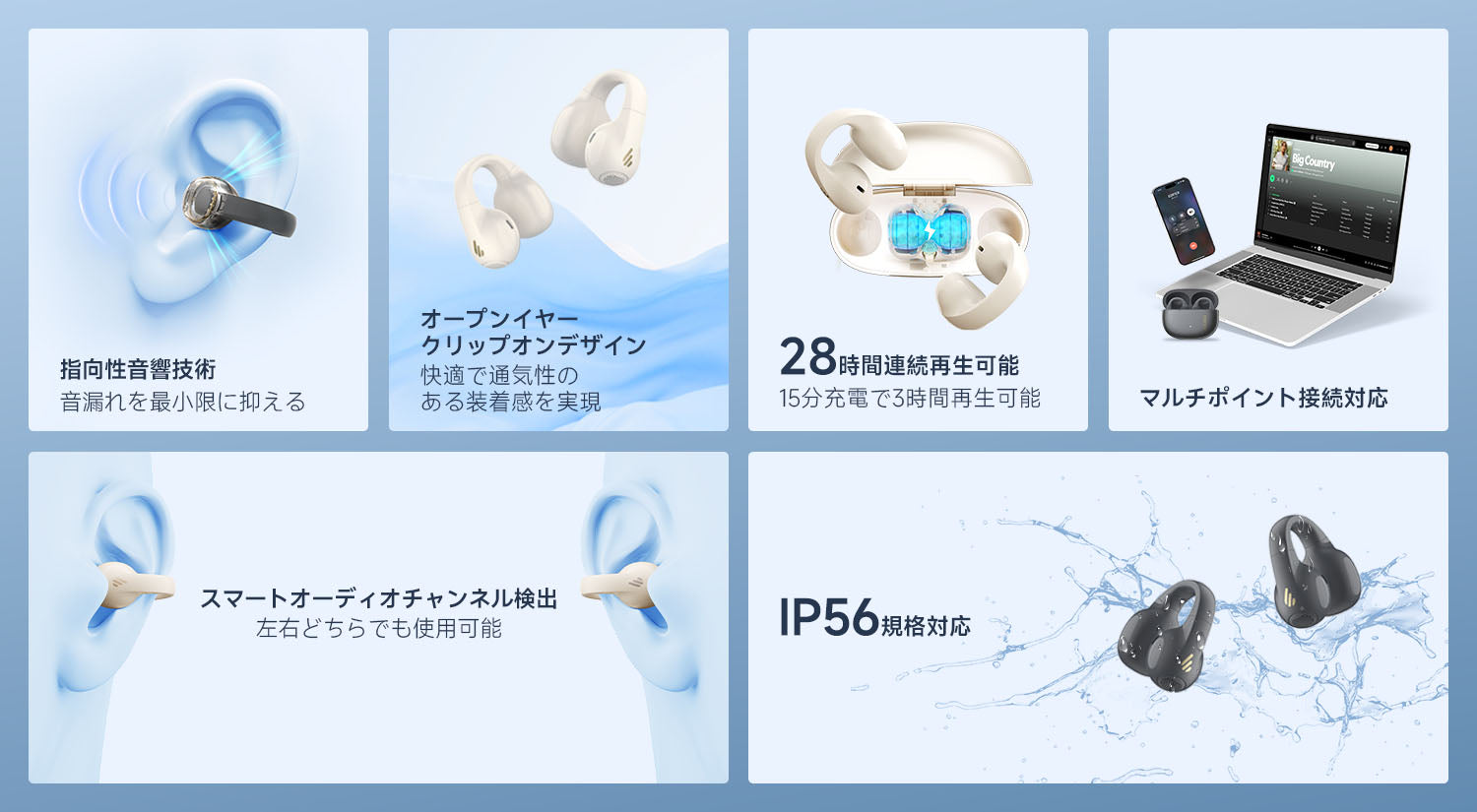 指向性音響技術
音漏れを最小限に抑える

オープンイヤー
クリップオンデザイン
快適で通気性の
ある装着感を実現

28時間連続再生可能
15分充電で3時間再生可能

Big Country

マルチポイント接続対応

スマートオーディオチャンネル検出
左右どちらでも使用可能

IP56規格対応