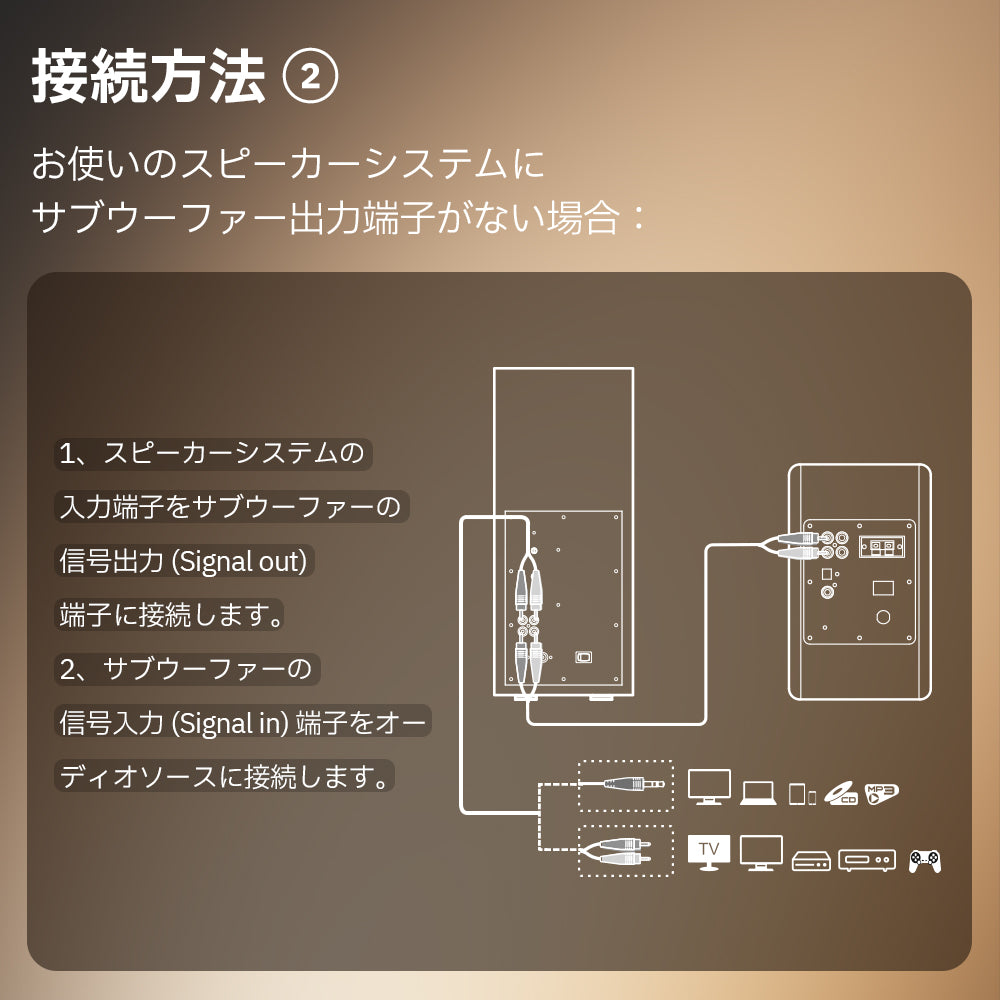 接続方法 ②

お使いのスピーカーシステムに
サブウーファー出力端子がない場合：

1、スピーカーシステムの入力端子をサブウーファーの信号出力 (Signal out) 端子に接続します。

2、サブウーファーの信号入力 (Signal in) 端子をオーディオソースに接続します。

CD MP3

TV