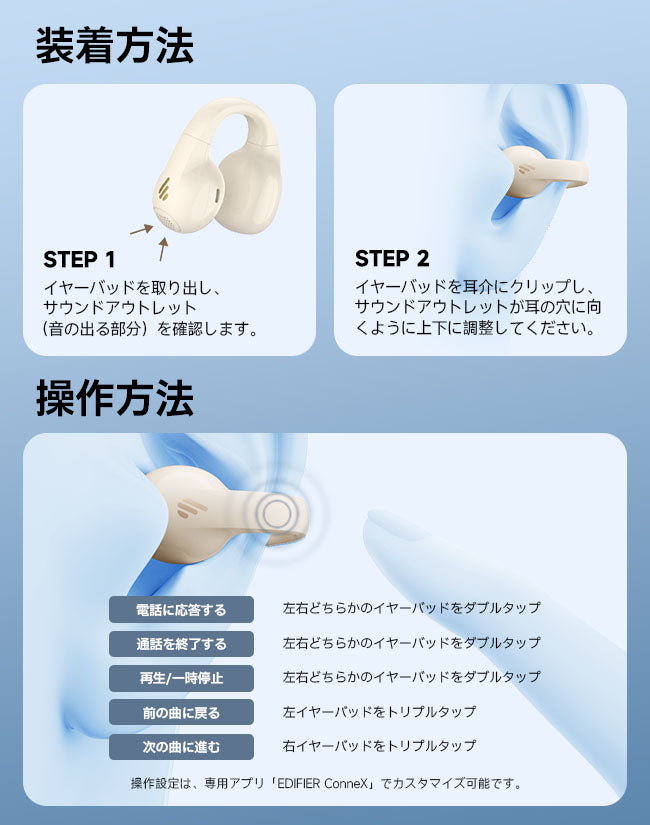 装着方法

STEP 1
イヤーバッドを取り出し、サウンドアウトレット（音の出る部分）を確認します。

STEP 2
イヤーバッドを耳介にクリップし、サウンドアウトレットが耳の穴に向くように上下に調整してください。

操作方法

| 電話に応答する | 左右どちらかのイヤーバッドをダブルタップ |
|---|---|
| 通話を終了する | 左右どちらかのイヤーバッドをダブルタップ |
| 再生/一時停止 | 左右どちらかのイヤーバッドをダブルタップ |
| 前の曲に戻る | 左イヤーバッドをトリプルタップ |
| 次の曲に進む | 右イヤーバッドをトリプルタップ |

操作設定は、専用アプリ「EDIFIER ConneX」でカスタマイズ可能です。